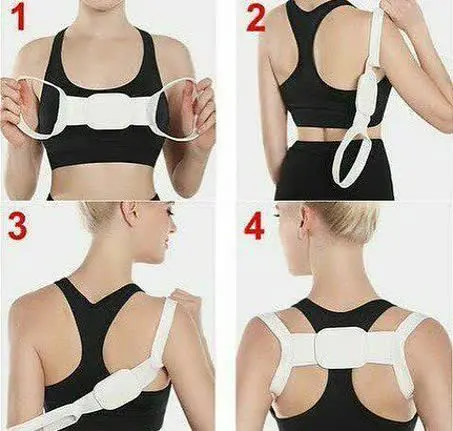 1
2
3
4