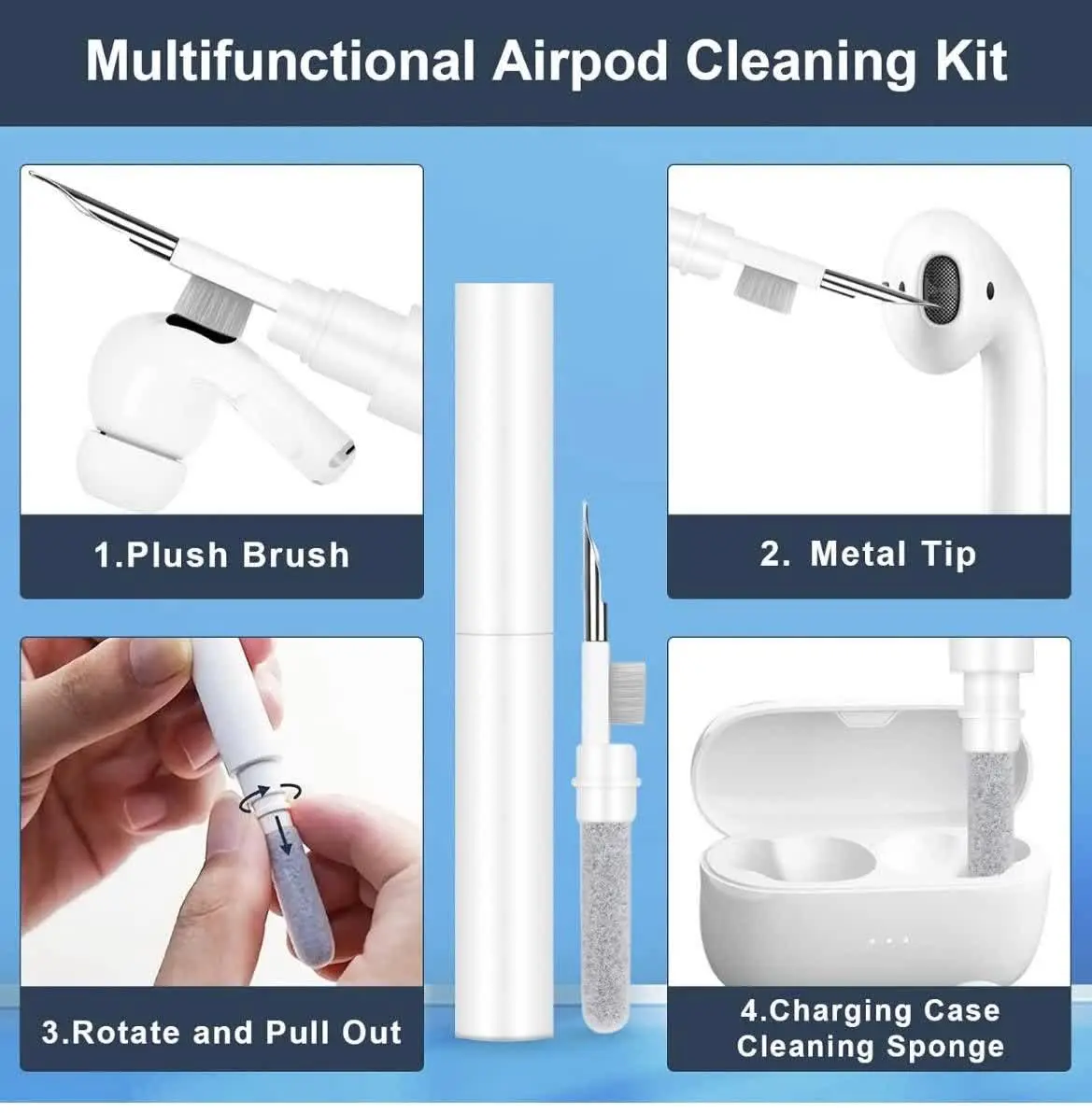 Multifunctional Airpod Cleaning Kit

1.Plush Brush

2. Metal Tip

3.Rotate and Pull Out

4.Charging Case Cleaning Sponge