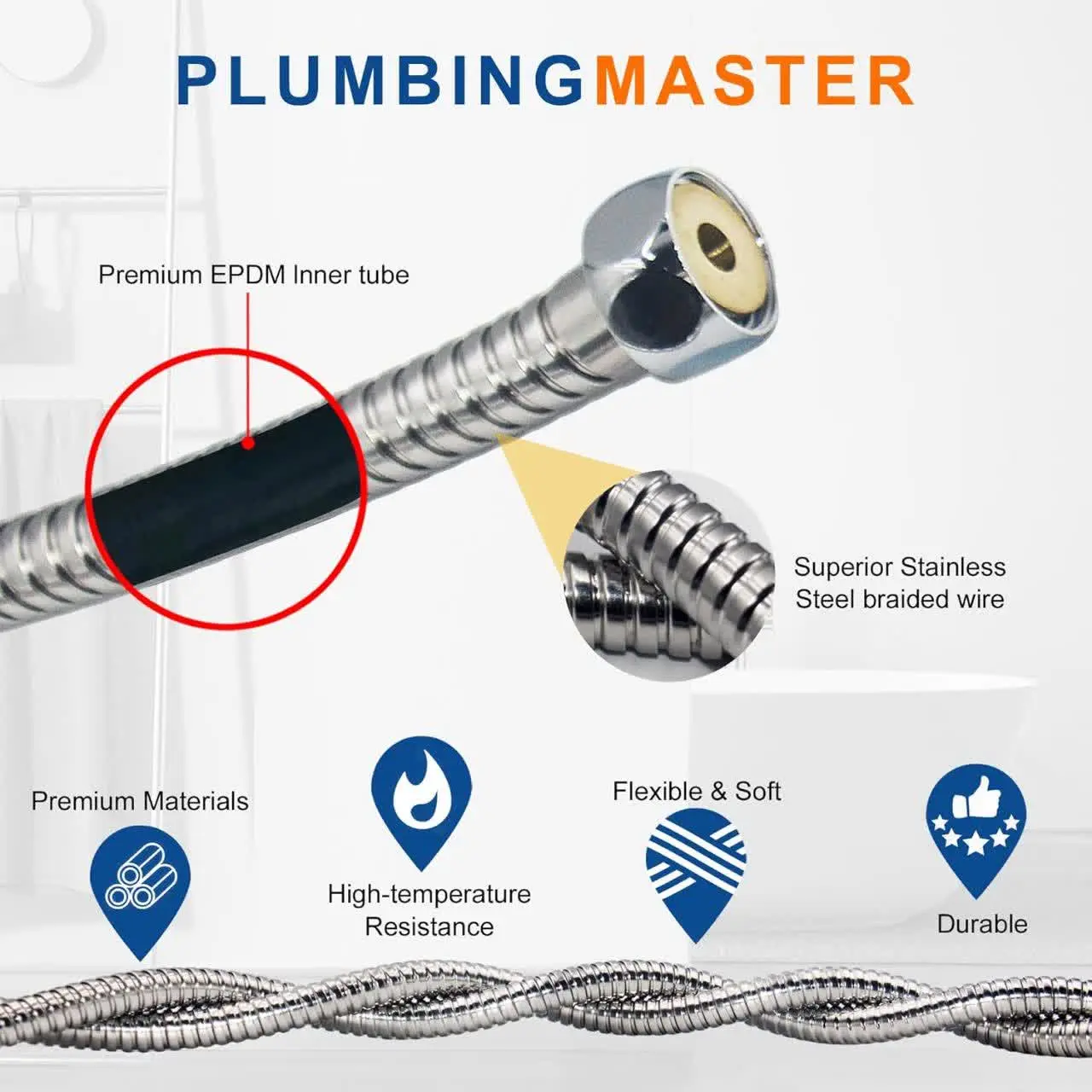 PLUMBINGMASTER

Premium EPDM Inner tube

Superior Stainless Steel braided wire

Premium Materials

High-temperature Resistance

Flexible & Soft

Durable