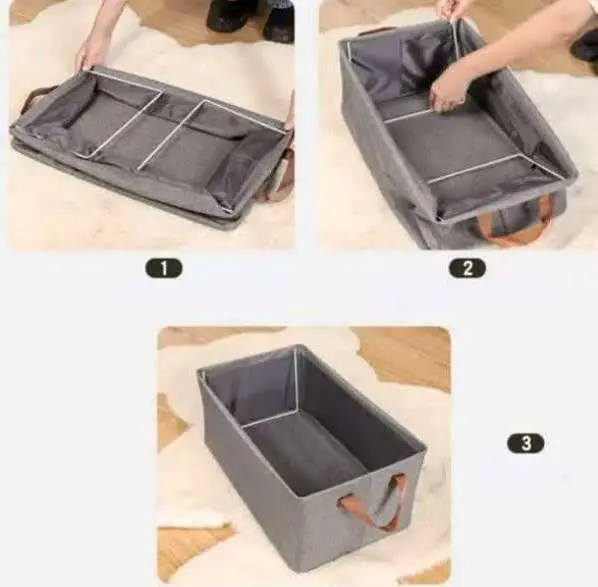 1

2

3