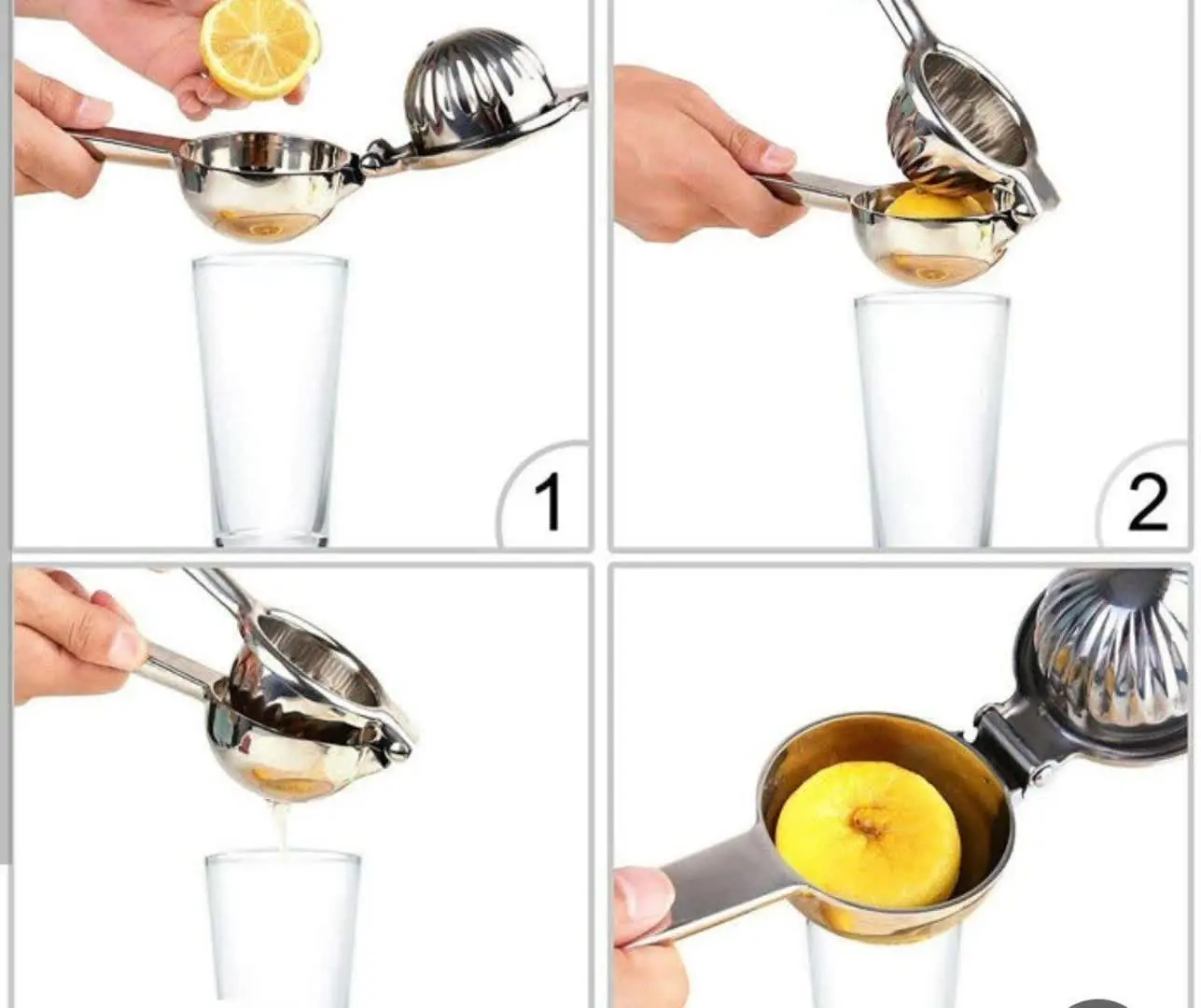 1

2